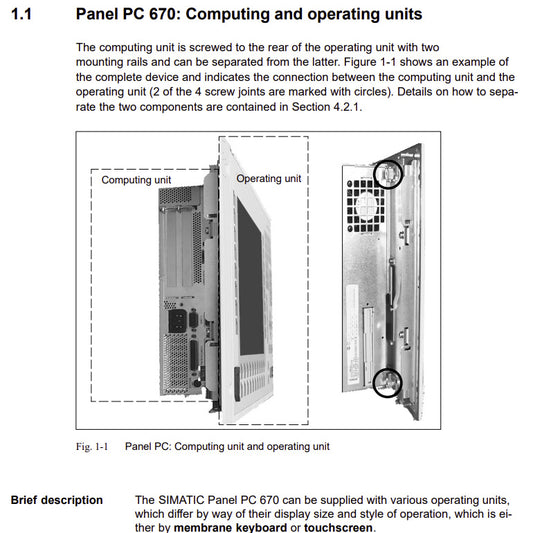 1.1 Panel PC 670: Computing and operating units

The computing unit is screwed to the rear of the operating unit with two mounting rails and can be separated from the latter. Figure 1-1 shows an example of the complete device and indicates the connection between the computing unit and the operating unit (2 of the 4 screw joints are marked with circles). Details on how to separate the two components are contained in Section 4.2.1.

Computing unit
Operating unit

Fig. 1-1 Panel PC: Computing unit and operating unit

Brief description The SIMATIC Panel PC 670 can be supplied with various operating units, which differ by way of their display size and style of operation, which is either by membrane keyboard or touchscreen.