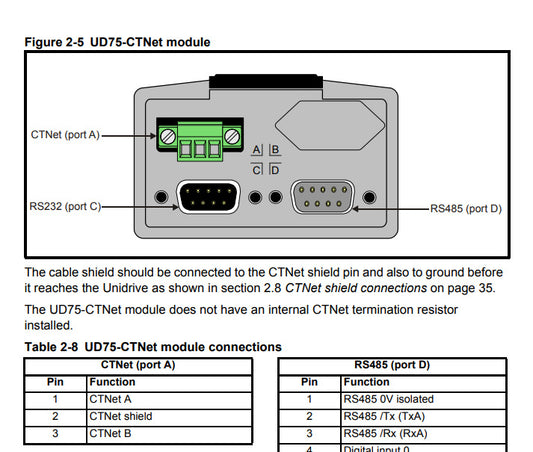 Figure 2-5 UD75-CTNet module

CTNet (port A)

A B

C D

RS232 (port C)

RS485 (port D)

The cable shield should be connected to the CTNet shield pin and also to ground before it reaches the Unidrive as shown in section 2.8 *CTNet shield connections* on page 35.

The UD75-CTNet module does not have an internal CTNet termination resistor installed.

Table 2-8 UD75-CTNet module connections

| CTNet (port A) | |
|---|---|
| Pin | Function |
| 1 | CTNet A |
| 2 | CTNet shield |
| 3 | CTNet B |

| RS485 (port D) | |
|---|---|
| Pin | Function |
| 1 | RS485 0V isolated |
| 2 | RS485 /Tx (TxA) |
| 3 | RS485 /Rx (RxA) |
| 4 | Digital input 0 |